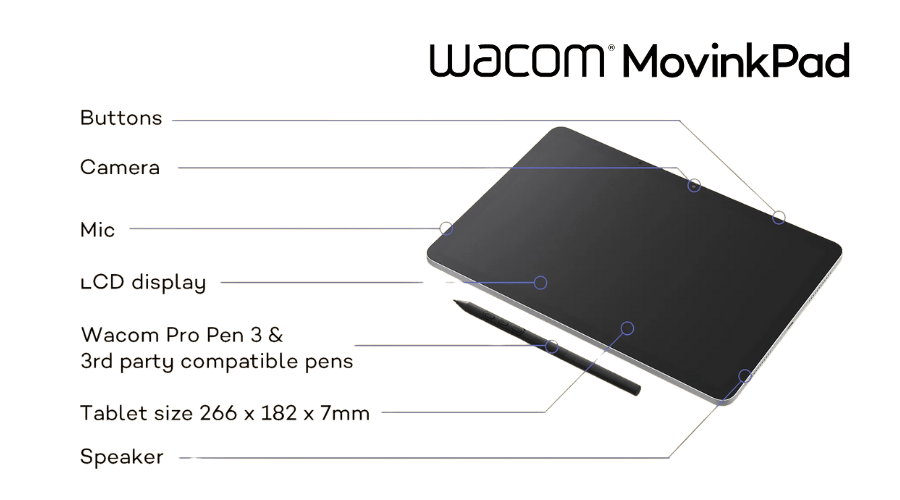 wacom® MovinkPad

Buttons

Camera

Mic

LCD display

Wacom Pro Pen 3 &
3rd party compatible pens

Tablet size 266 x 182 x 7mm

Speaker